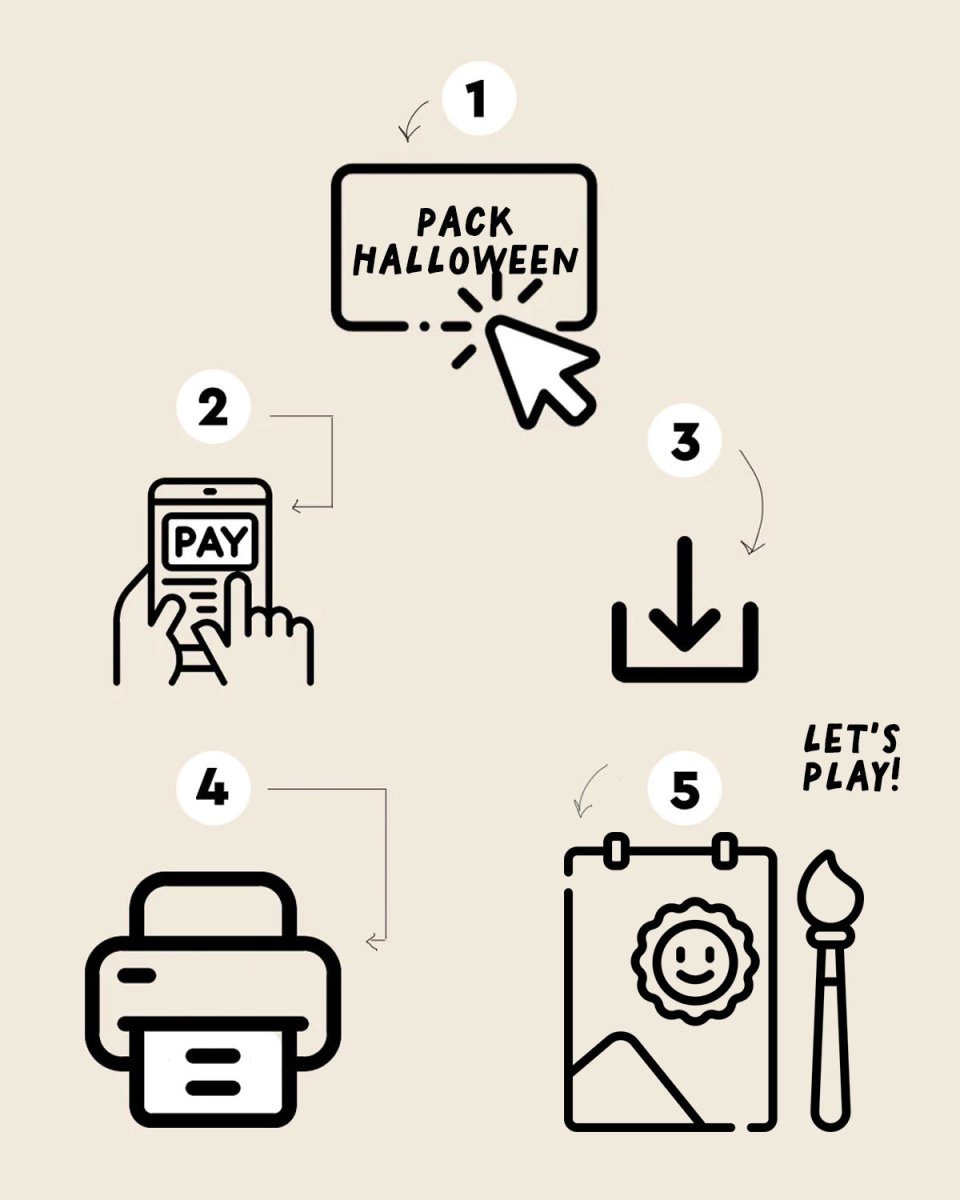 1

PACK HALLOWEEN

2

PAY

3

4

5

LET'S PLAY!